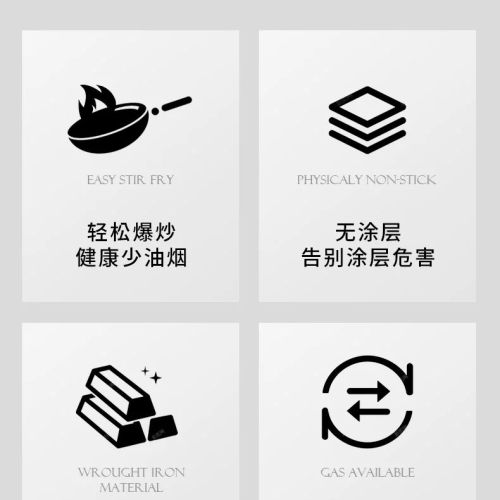 EASY STIR FRY

轻松爆炒
健康少油烟

PHYSICALY NON-STICK

无涂层
告别涂层危害

WROUGHT IRON
MATERIAL

GAS AVAILABLE